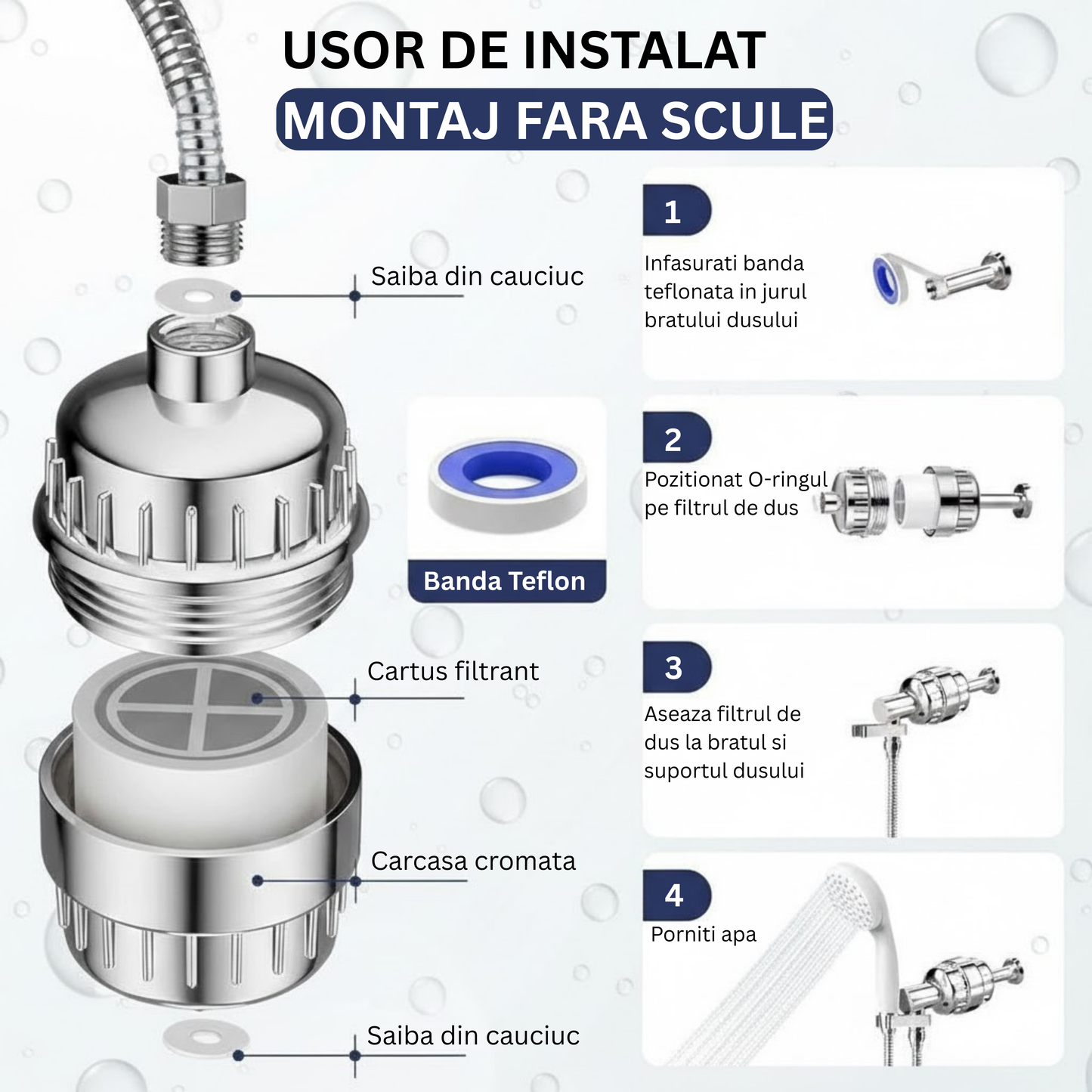 USOR DE INSTALAT
MONTAJ FARA SCULE

Saiba din cauciuc

Banda Teflon

Cartus filtrant

Carcasa cromata

Saiba din cauciuc

1
Infasurati banda teflonata in jurul bratului dusului

2
Pozitionat O-ringul pe filtrul de dus

3
Aseaza filtrul de dus la bratul si suportul dusului

4
Porniti apa